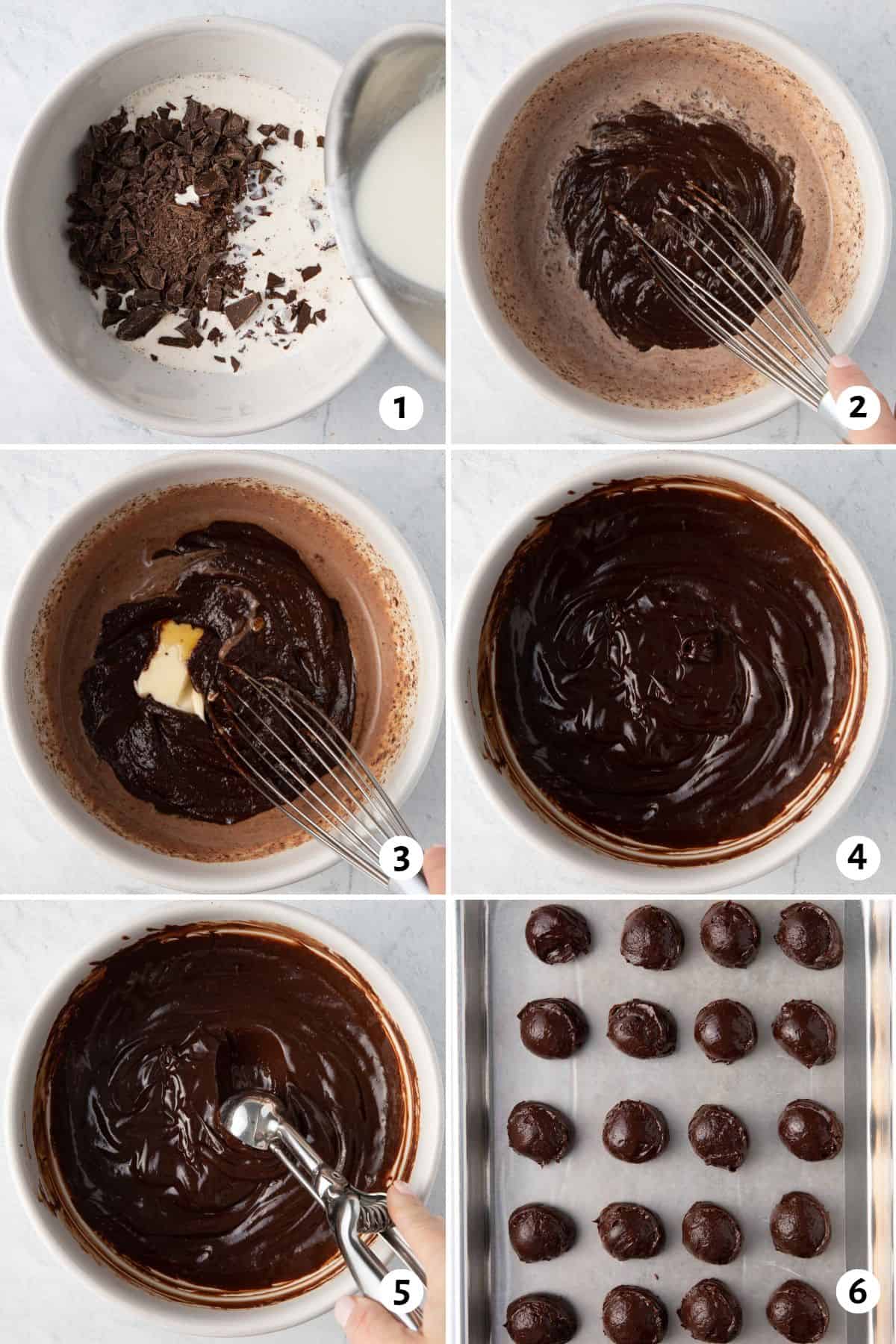 1

2

3

4

5

6