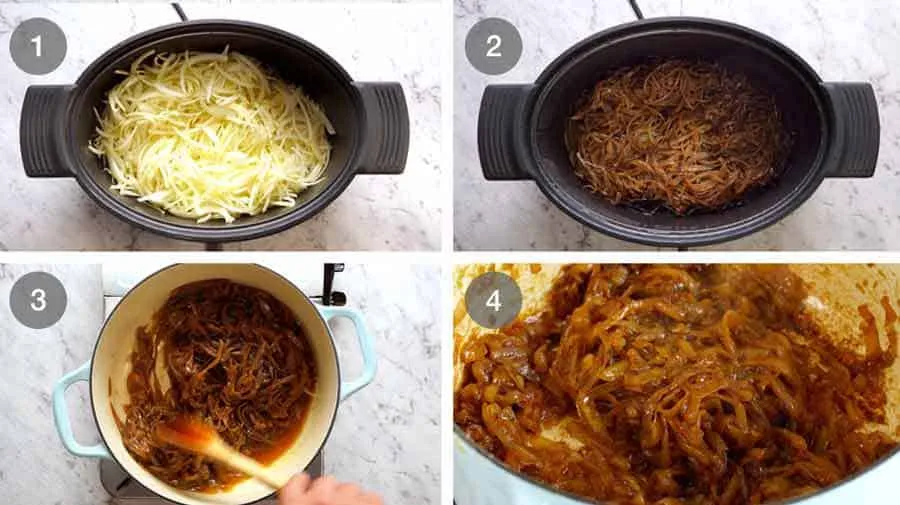 1

2

3

4