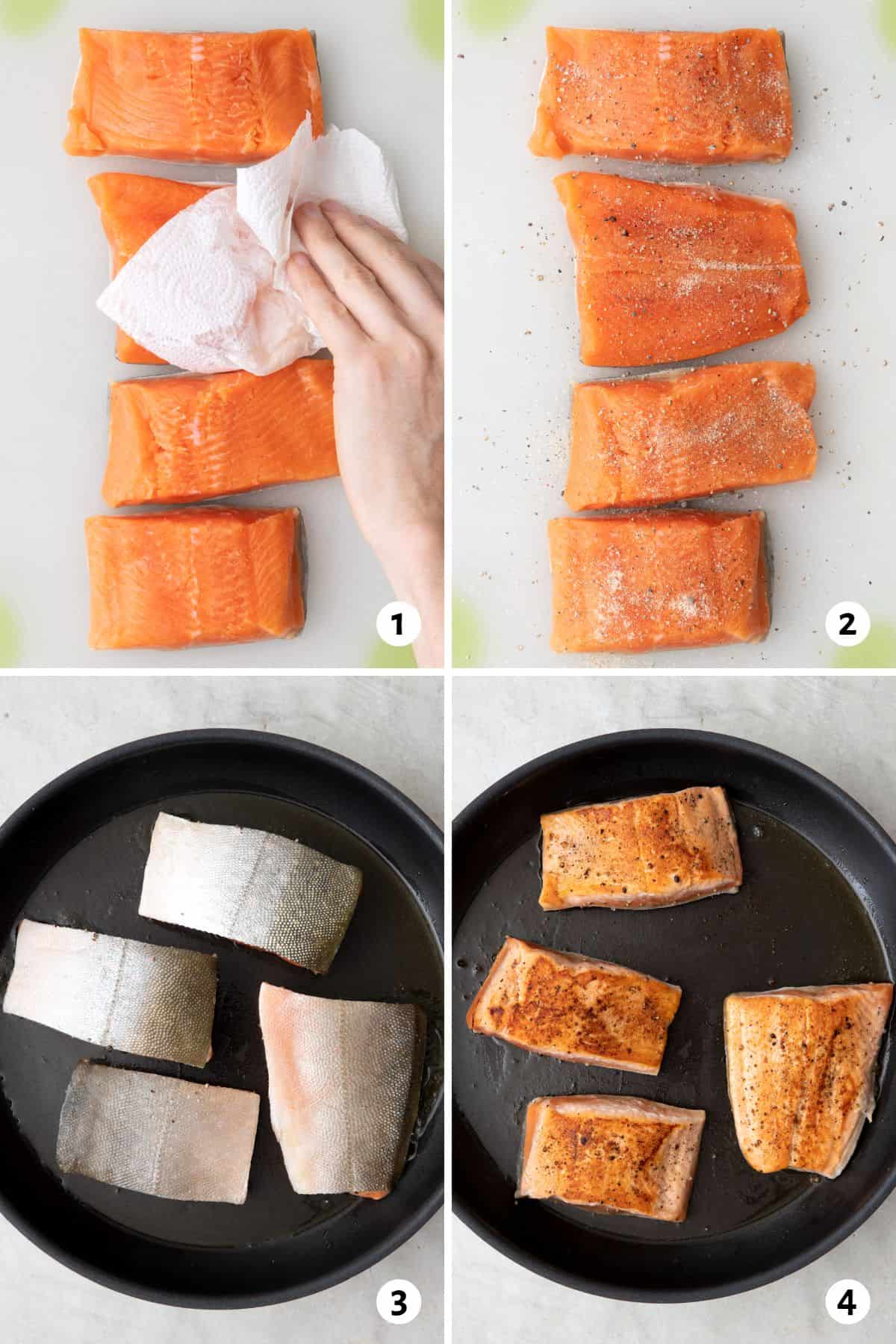 1

2

3

4