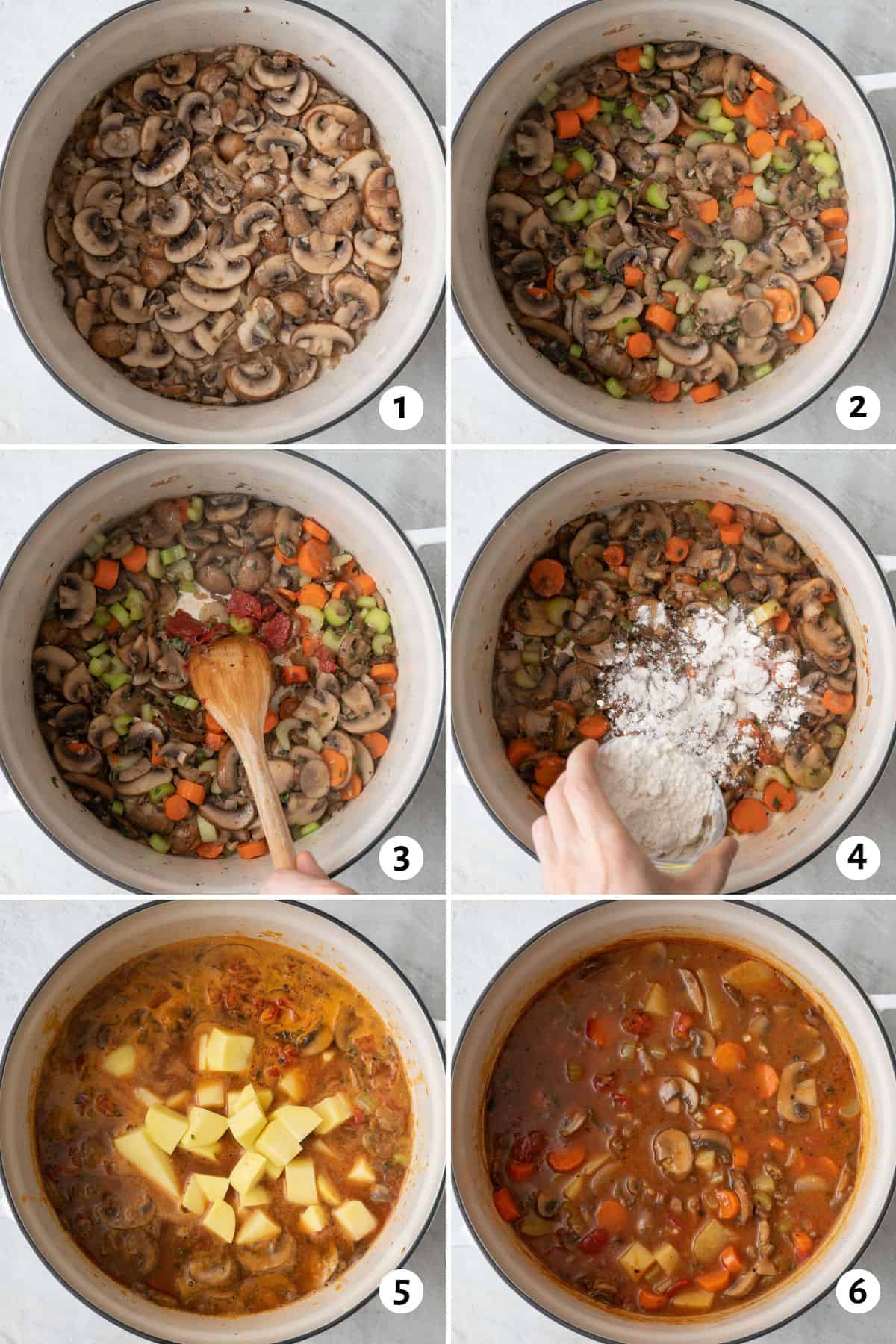 1

2

3

4

5

6