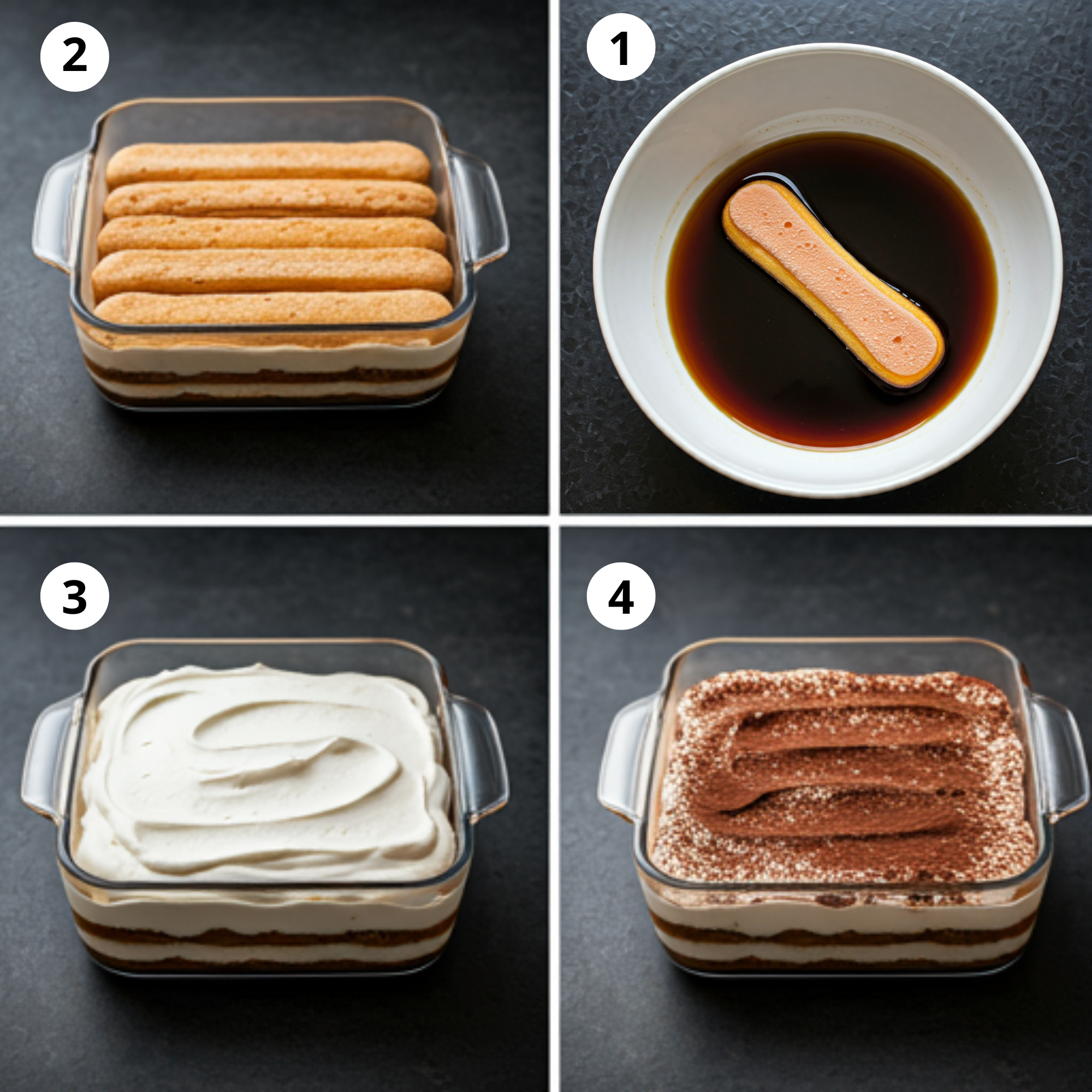 2

1

3

4